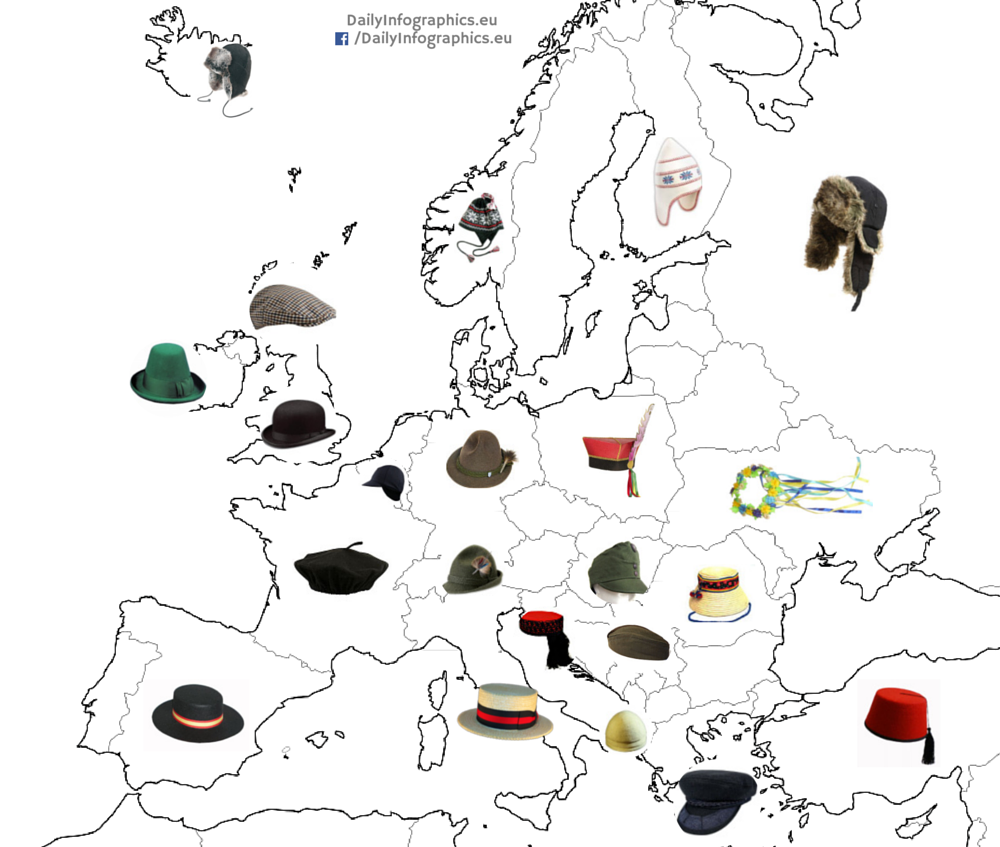 DailyInfographics.eu
/DailyInfographics.eu