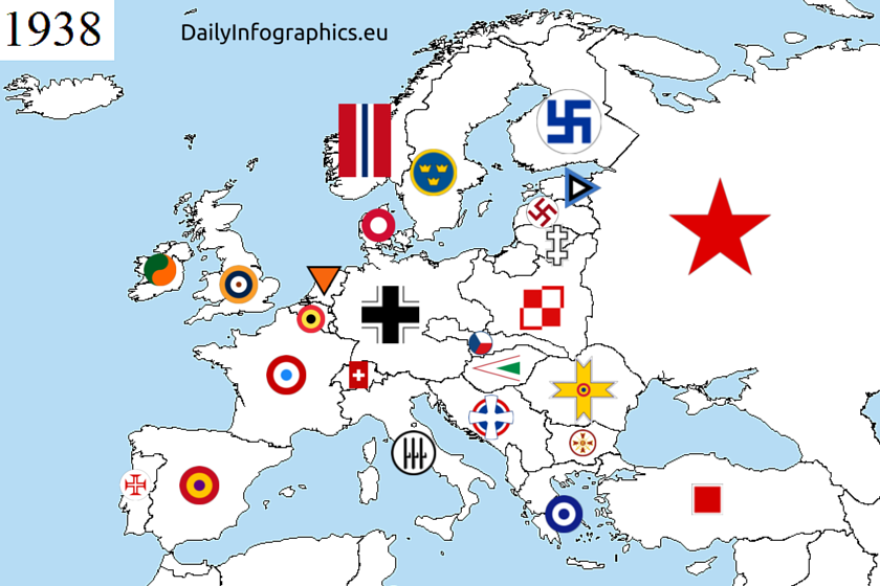 1938

DailyInfographics.eu